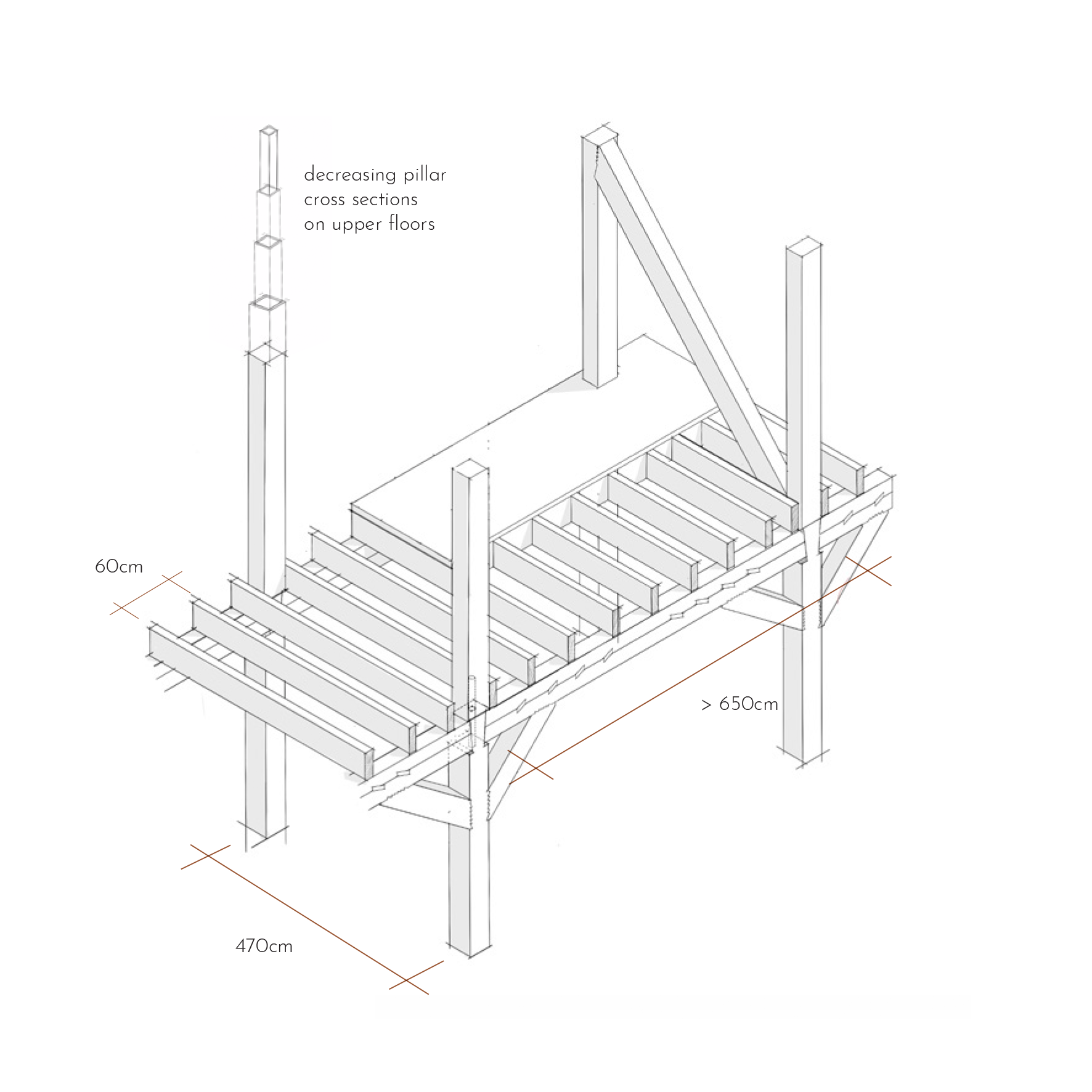 decreasing pillar cross sections on upper floors

60cm

> 650cm

470cm