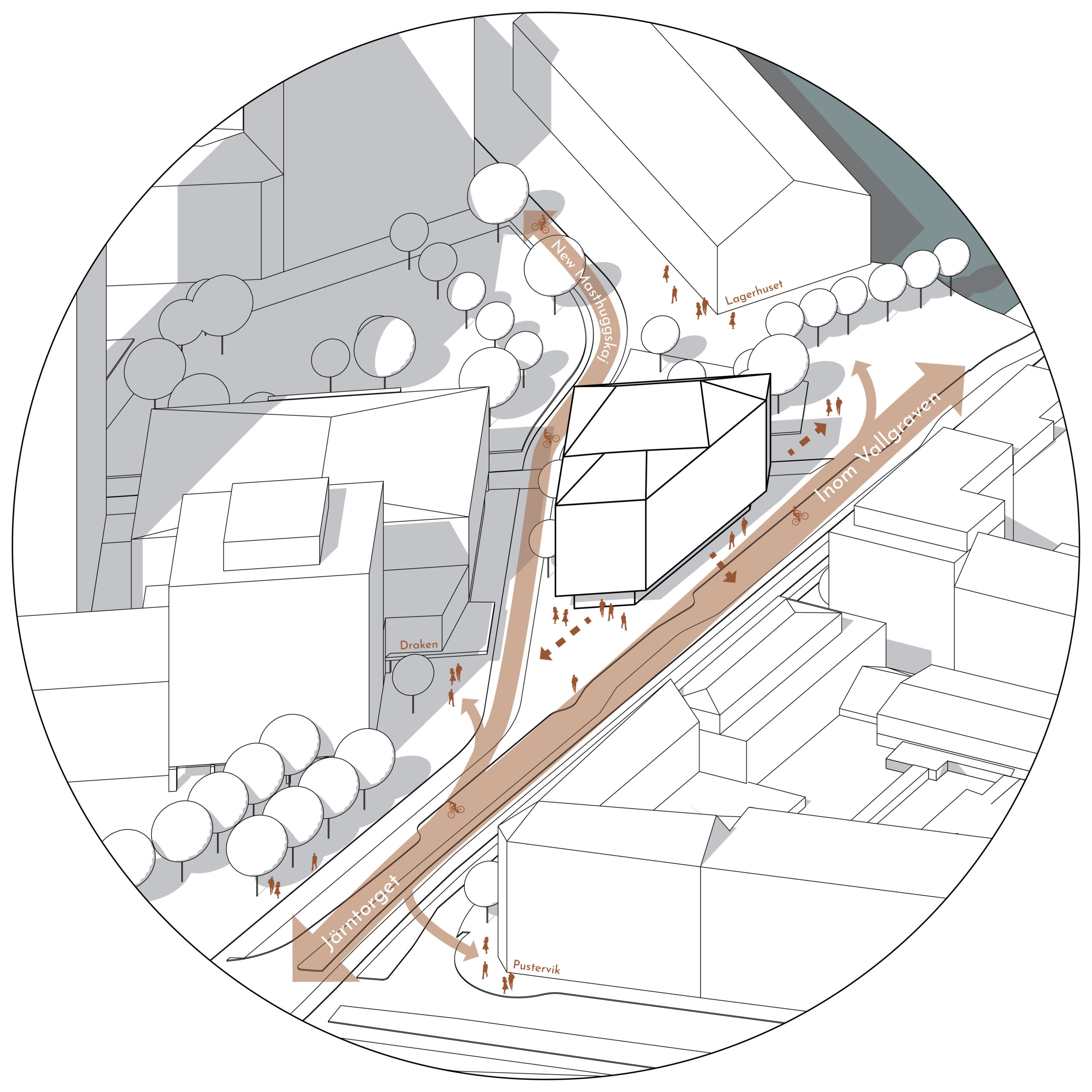 New Masthuggskaj

Lagerhuset

Inom Vallgraven

Draken

Järntorget

Pustervik